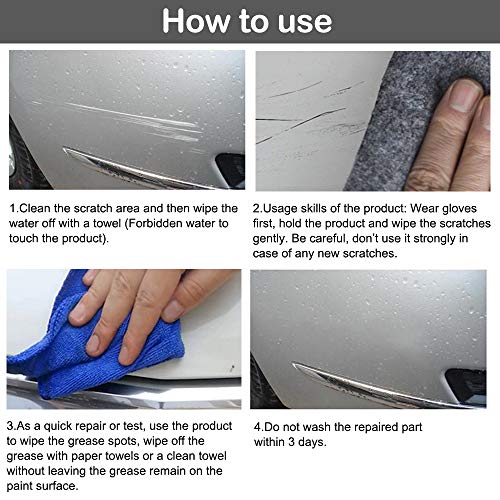 How to use

1.Clean the scratch area and then wipe the water off with a towel (Forbidden water to touch the product).

2.Usage skills of the product: Wear gloves first, hold the product and wipe the scratches gently. Be careful, don't use it strongly in case of any new scratches.

3.As a quick repair or test, use the product to wipe the grease spots, wipe off the grease with paper towels or a clean towel without leaving the grease remain on the paint surface.

4.Do not wash the repaired part within 3 days.