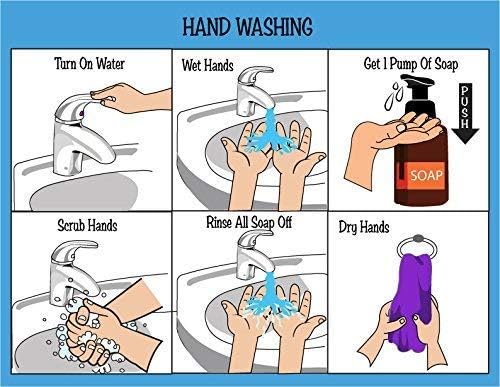 HAND WASHING

Turn On Water

Wet Hands

Get 1 Pump Of Soap

PUSH

SOAP

Scrub Hands

Rinse All Soap Off

Dry Hands