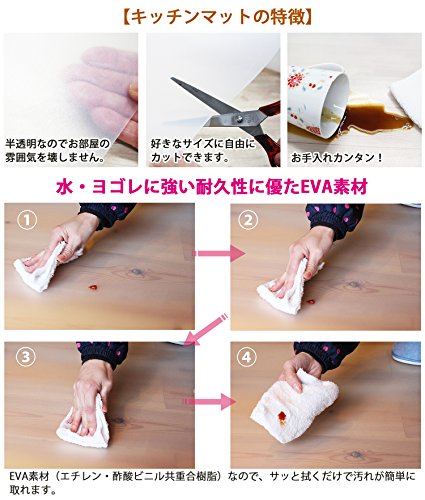 【キッチンマットの特徴】

半透明なのでお部屋の雰囲気を壊しません。

好きなサイズに自由にカットできます。

お手入れカンタン！

水・ヨゴレに強い耐久性に優たEVA素材

①

②

③

④

EVA素材（エチレン・酢酸ビニル共重合樹脂）なので、サッと拭くだけで汚れが簡単に取れます。