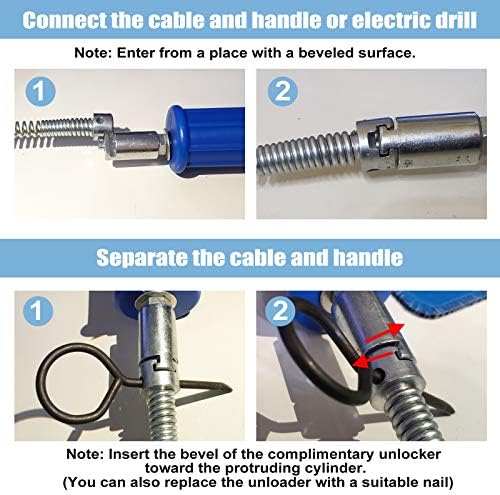 Connect the cable and handle or electric drill

Note: Enter from a place with a beveled surface.

1

2

Separate the cable and handle

1

2

Note: Insert the bevel of the complimentary unlocker toward the protruding cylinder.
(You can also replace the unloader with a suitable nail)