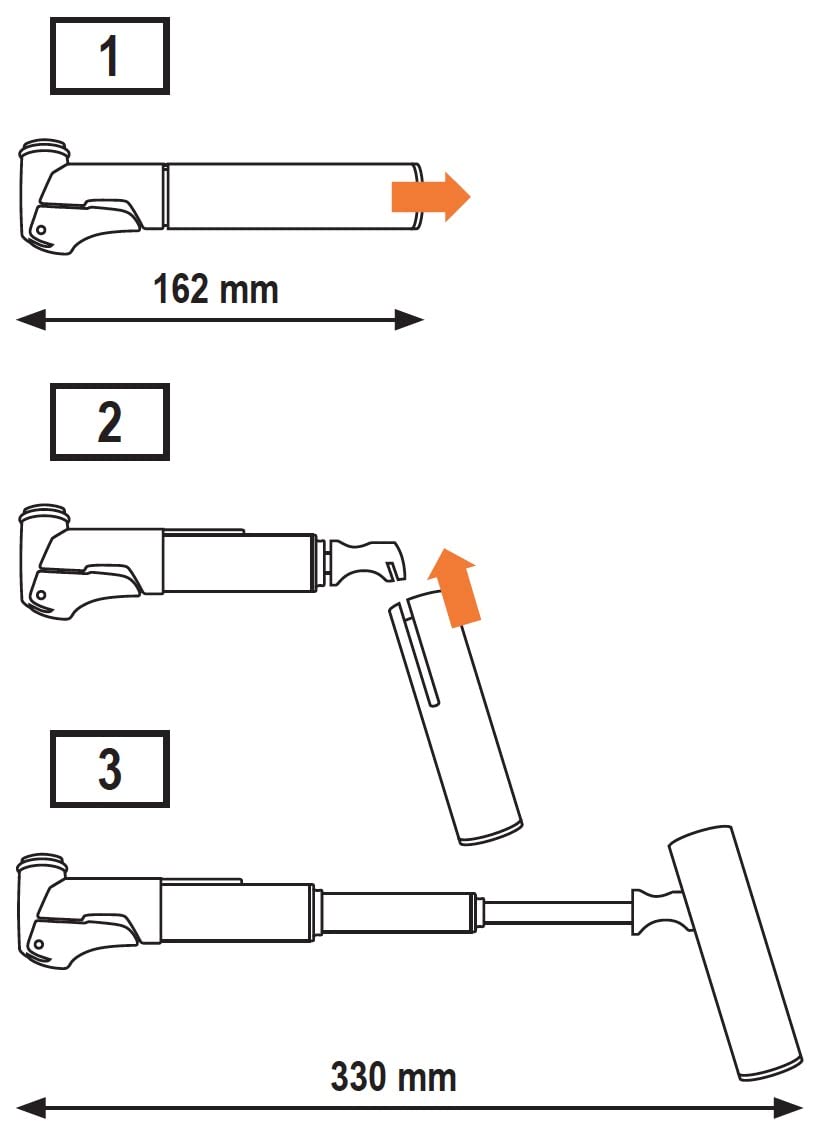 1

162 mm

2

3

330 mm