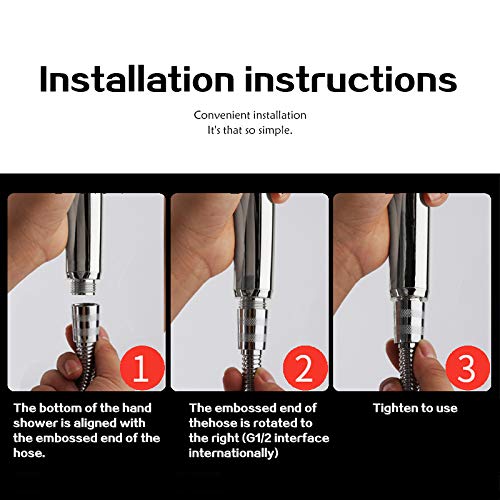 Installation instructions

Convenient installation
It's that so simple.

1

The bottom of the hand shower is aligned with the embossed end of the hose.

2

The embossed end of thehose is rotated to the right (G1/2 interface internationally)

3

Tighten to use