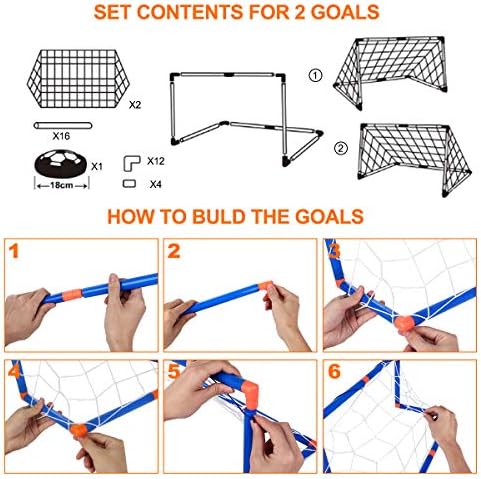 SET CONTENTS FOR 2 GOALS

X2

X16

X1

18cm

X12

X4

①

②

HOW TO BULD THE GOALS

1

2

3

4

5

6