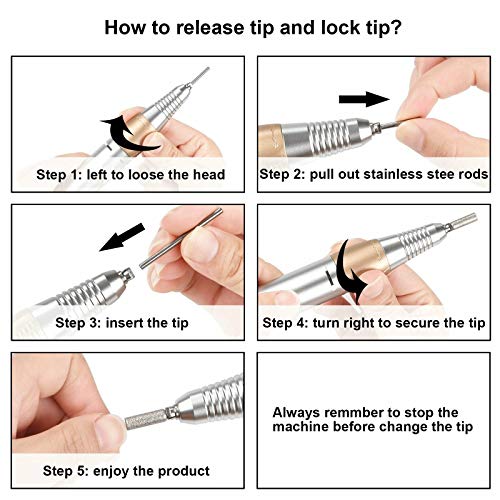 How to release tip and lock tip?

Step 1: left to loose the head

Step 2: pull out stainless stee rods

Step 3: insert the tip

Step 4: turn right to secure the tip

Step 5: enjoy the product

Always remmber to stop the machine before change the tip