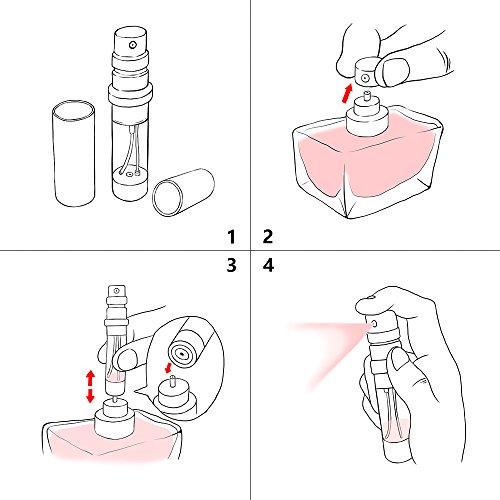 1
2
3
4