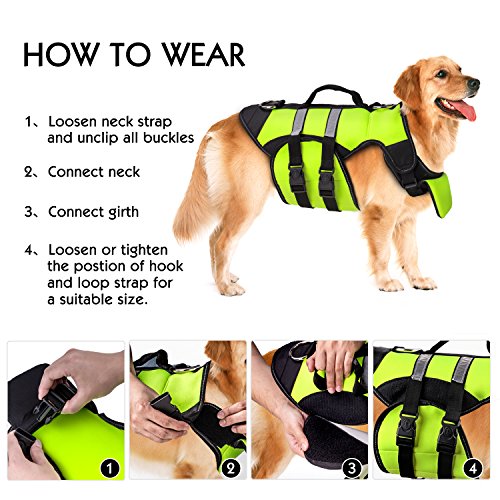 HOW TO WEAR

1、Loosen neck strap and unclip all buckles

2、Connect neck

3、Connect girth

4、Loosen or tighten the postion of hook and loop strap for a suitable size.

1

2

3

4