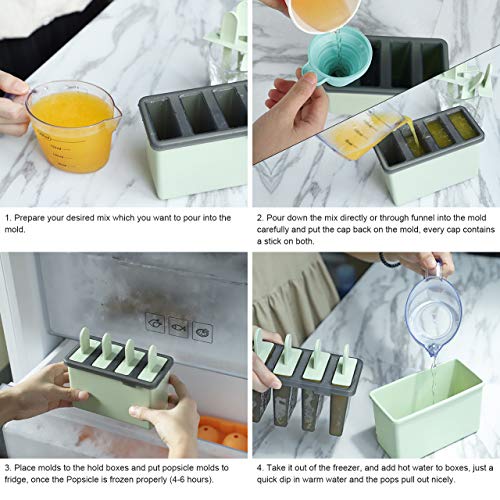 1. Prepare your desired mix which you want to pour into the mold.

2. Pour down the mix directly or through funnel into the mold carefully and put the cap back on the mold, every cap contains a stick on both.

3. Place molds to the hold boxes and put popsicle molds to fridge, once the Popsicle is frozen properly (4-6 hours).

4. Take it out of the freezer, and add hot water to boxes, just a quick dip in warm water and the pops pull out nicely.