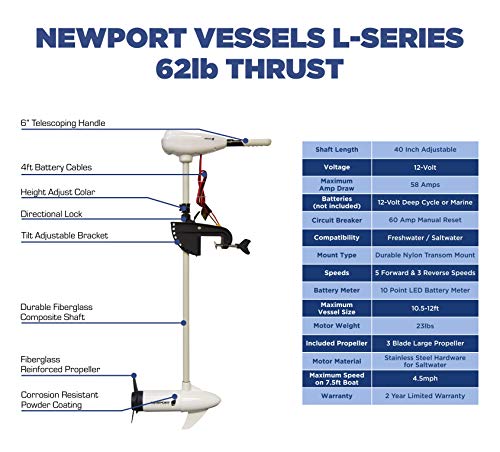 NEWPORT VESSELS L-SERIES
62lb THRUST

6" Telescoping Handle

4ft Battery Cables

Height Adjust Colar

Directional Lock

Tilt Adjustable Bracket

Durable Fiberglass Composite Shaft

Fiberglass Reinforced Propeller

Corrosion Resistant Powder Coating

| Shaft Length | 40 Inch Adjustable |
|---|---|
| Voltage | 12-Volt |
| Maximum Amp Draw | 58 Amps |
| Batteries (not included) | 12-Volt Deep Cycle or Marine |
| Circuit Breaker | 60 Amp Manual Reset |
| Compatibility | Freshwater / Saltwater |
| Mount Type | Durable Nylon Transom Mount |
| Speeds | 5 Forward & 3 Reverse Speeds |
| Battery Meter | 10 Point LED Battery Meter |
| Maximum Vessel Size | 10.5-12ft |
| Motor Weight | 23lbs |
| Included Propeller | 3 Blade Large Propeller |
| Motor Material | Stainless Steel Hardware for Saltwater |
| Maximum Speed on 7.5ft Boat | 4.5mph |
| Warranty | 2 Year Limited Warranty |