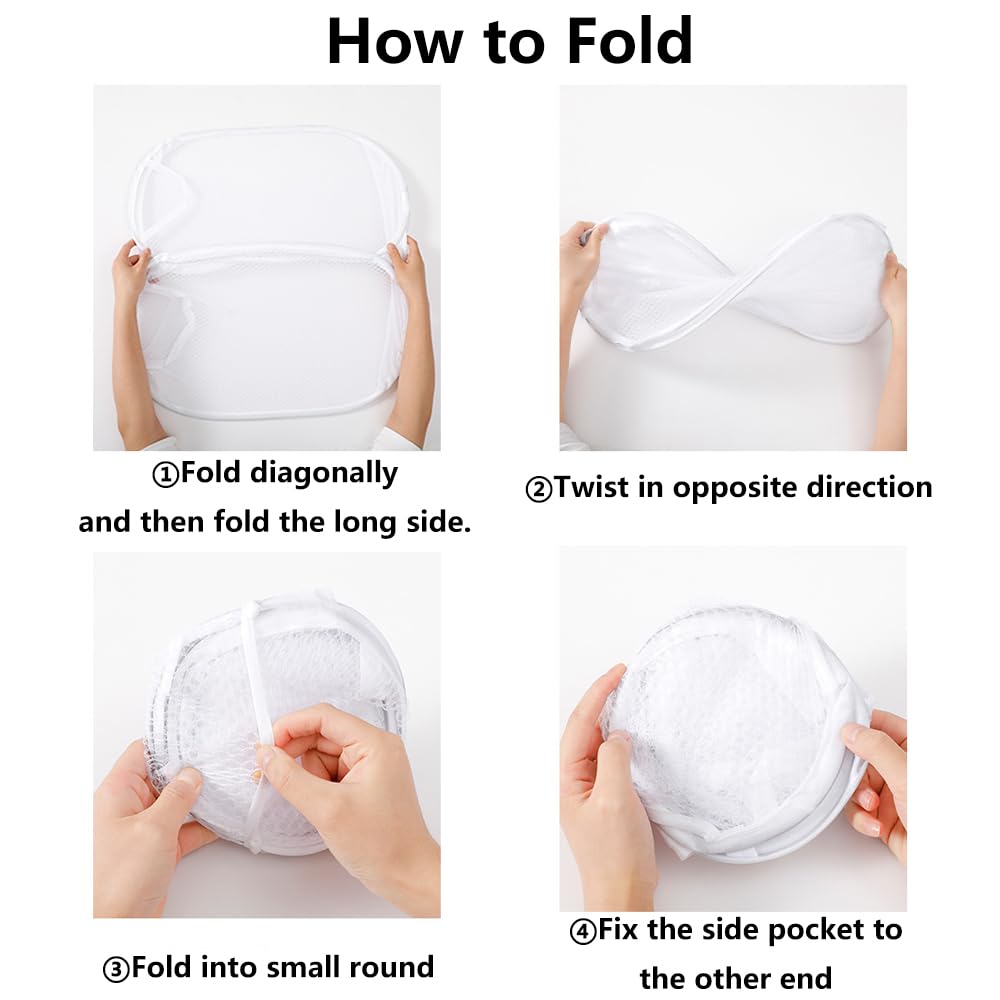 How to Fold

①Fold diagonally and then fold the long side.

②Twist in opposite direction

③Fold into small round

④Fix the side pocket to the other end