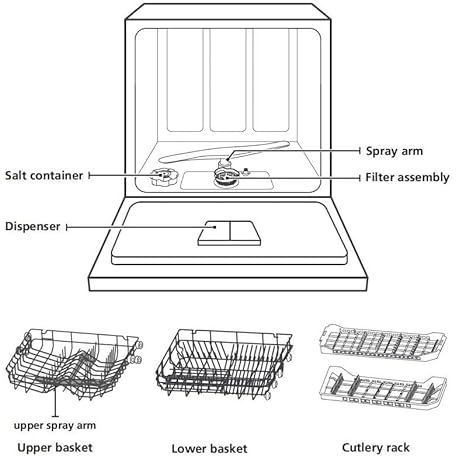 Spray arm

Salt container

Filter assembly

Dispenser

upper spray arm

Upper basket

Lower basket

Cutlery rack