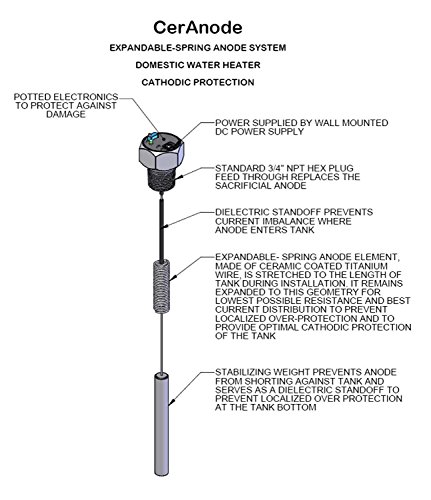 CerAnode

EXPANDABLE-SPRING ANODE SYSTEM

DOMESTIC WATER HEATER

CATHODIC PROTECTION

POTTED ELECTRONICS TO PROTECT AGAINST DAMAGE

POWER SUPPLIED BY WALL MOUNTED DC POWER SUPPLY

STANDARD 3/4" NPT HEX PLUG FEED THROUGH REPLACES THE SACRIFICIAL ANODE

DIELECTRIC STANDOFF PREVENTS CURRENT IMBALANCE WHERE ANODE ENTERS TANK

EXPANDABLE- SPRING ANODE ELEMENT, MADE OF CERAMIC COATED TITANIUM WIRE, IS STRETCHED TO THE LENGTH OF TANK DURING INSTALLATION. IT REMAINS EXPANDED TO THIS GEOMETRY FOR LOWEST POSSIBLE RESISTANCE AND BEST CURRENT DISTRIBUTION TO PREVENT LOCALIZED OVER-PROTECTION AND TO PROVIDE OPTIMAL CATHODIC PROTECTION OF THE TANK

STABILIZING WEIGHT PREVENTS ANODE FROM SHORTING AGAINST TANK AND SERVES AS A DIELECTRIC STANDOFF TO PREVENT LOCALIZED OVER PROTECTION AT THE TANK BOTTOM