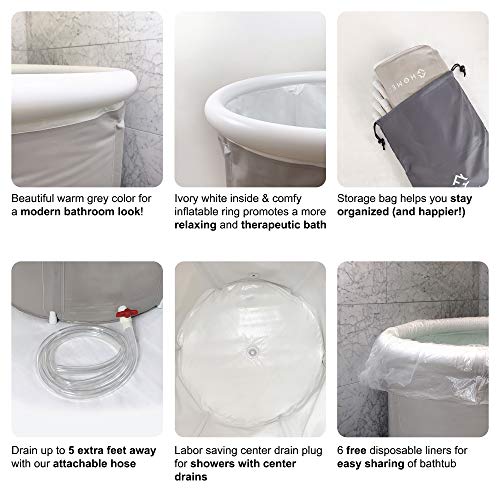 HOME

Beautiful warm grey color for a modern bathroom look!

Ivory white inside & comfy inflatable ring promotes a more relaxing and therapeutic bath

Storage bag helps you stay organized (and happier!)

Drain up to 5 extra feet away with our attachable hose

Labor saving center drain plug for showers with center drains

6 free disposable liners for easy sharing of bathtub