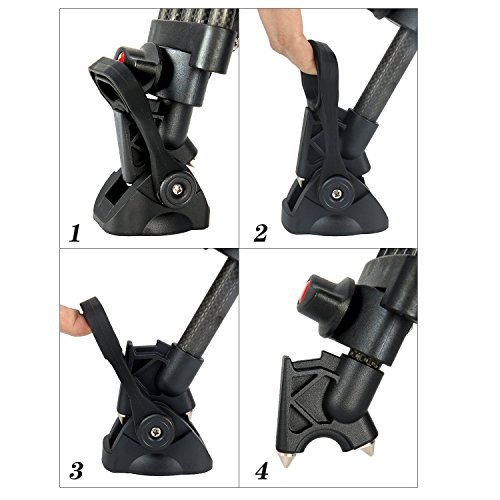 1

2

3

4