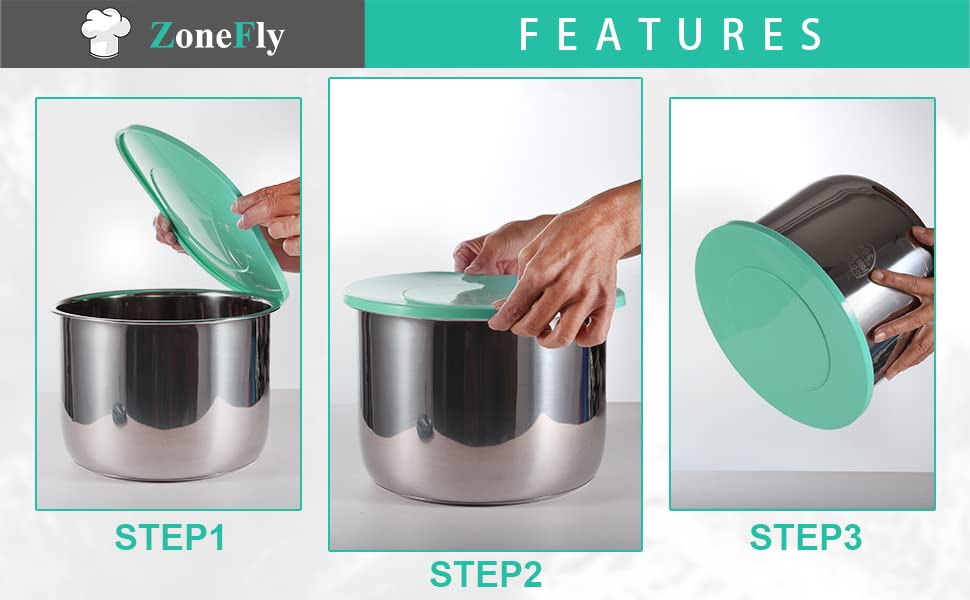 ZoneFly

FEATURES

STEP1

STEP2

STEP3