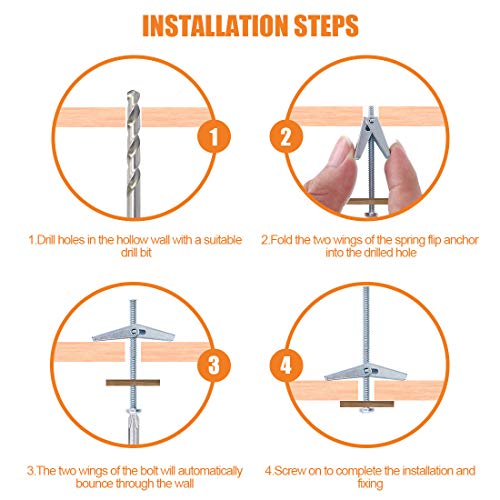 INSTALLATION STEPS

1

2

1.Drill holes in the hollow wall with a suitable drill bit

2.Fold the two wings of the spring flip anchor into the drilled hole

3

4

3.The two wings of the bolt will automatically bounce through the wall

4.Screw on to complete the installation and fixing