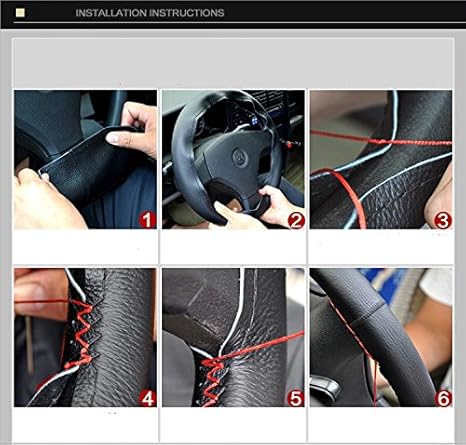 INSTALLATION INSTRUCTIONS

1

2

3

4

5

6