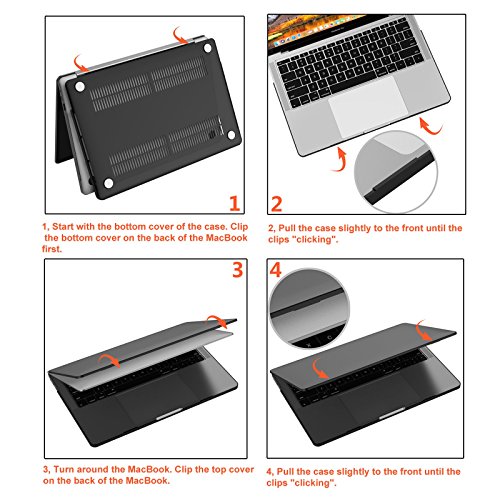 1

1, Start with the bottom cover of the case. Clip the bottom cover on the back of the MacBook first.

2

2, Pull the case slightly to the front until the clips "clicking".

3

3, Turn around the MacBook. Clip the top cover on the back of the MacBook.

4

4, Pull the case slightly to the front until the clips "clicking".