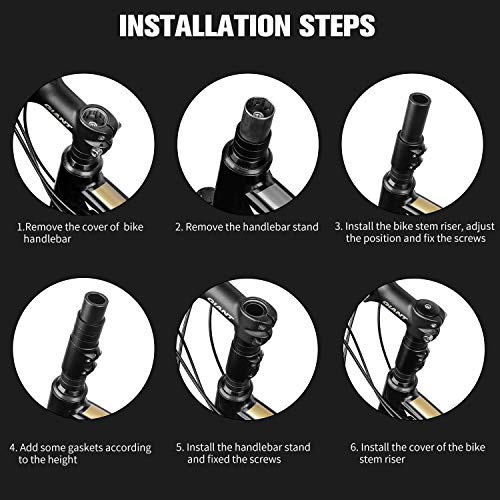 INSTALLATION STEPS

GIANT

1.Remove the cover of bike handlebar

2. Remove the handlebar stand

3. Install the bike stem riser, adjust the position and fix the screws

GIANT

GIANT

4. Add some gaskets according to the height

5. Install the handlebar stand and fixed the screws

6. Install the cover of the bike stem riser