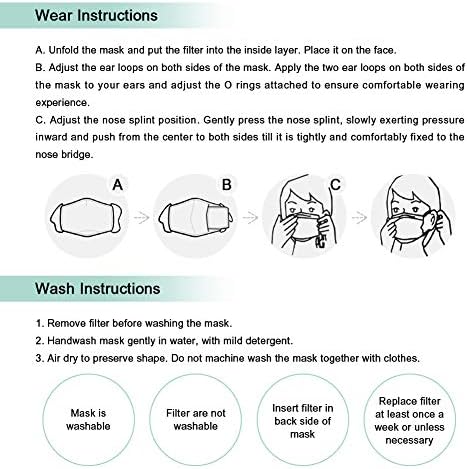 Wear Instructions

A. Unfold the mask and put the filter into the inside layer. Place it on the face.
B. Adjust the ear loops on both sides of the mask. Apply the two ear loops on both sides of the mask to your ears and adjust the O rings attached to ensure comfortable wearing experience.
C. Adjust the nose splint position. Gently press the nose splint, slowly exerting pressure inward and push from the center to both sides till it is tightly and comfortably fixed to the nose bridge.

A

B

C

Wash Instructions

1. Remove filter before washing the mask.
2. Handwash mask gently in water, with mild detergent.
3. Air dry to preserve shape. Do not machine wash the mask together with clothes.

Mask is washable

Filter are not washable

Insert filter in back side of mask

Replace filter at least once a week or unless necessary