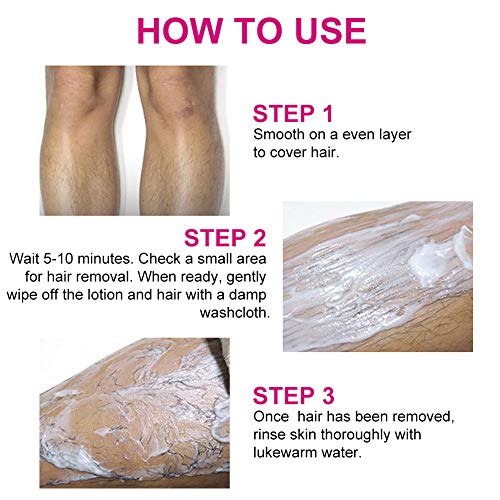 HOW TO USE

STEP 1
Smooth on a even layer to cover hair.

STEP 2
Wait 5-10 minutes. Check a small area for hair removal. When ready, gently wipe off the lotion and hair with a damp washcloth.

STEP 3
Once  hair has been removed, rinse skin thoroughly with lukewarm water.