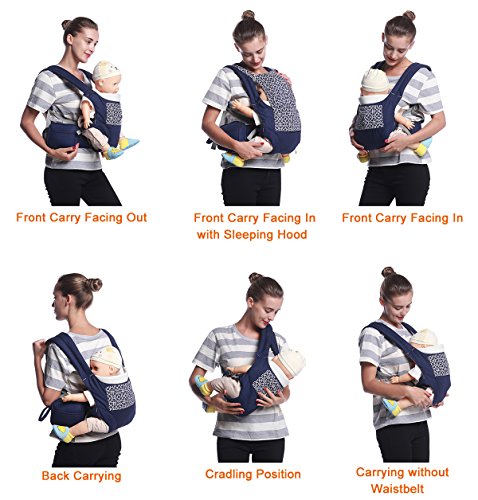 Front Carry Facing Out

Front Carry Facing In with Sleeping Hood

Front Carry Facing In

Back Carrying

Cradling Position

Carrying without Waistbelt