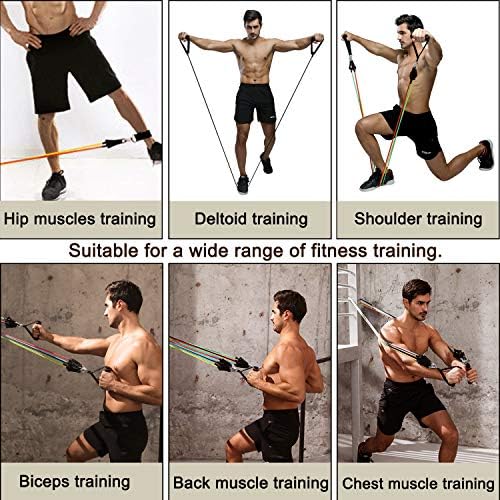 Hip muscles training

Deltoid training

Shoulder training

Suitable for a wide range of fitness training.

Biceps training

Back muscle training

Chest muscle training