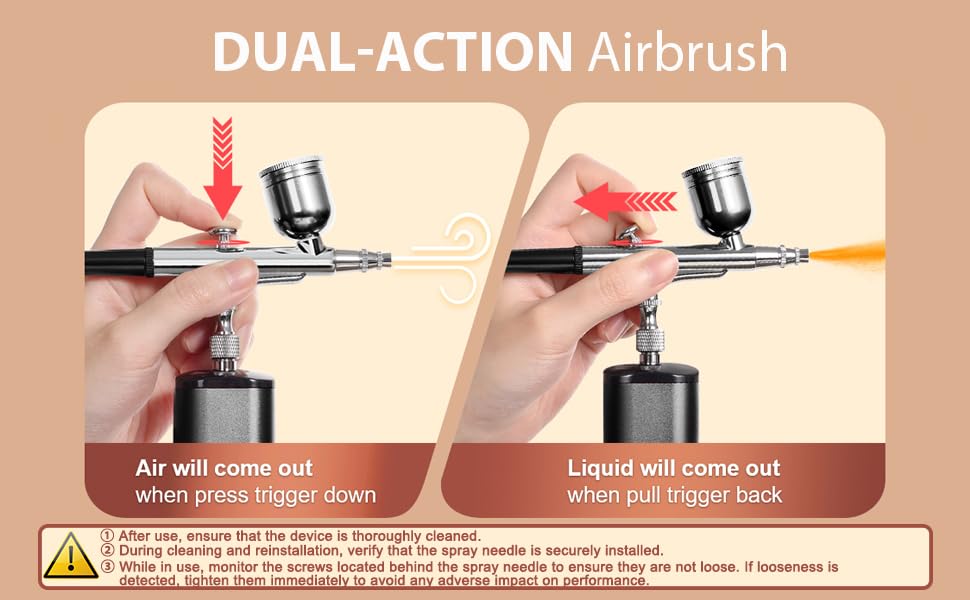 DUAL-ACTION Airbrush

Air will come out
when press trigger down

Liquid will come out
when pull trigger back

① After use, ensure that the device is thoroughly cleaned.
② During cleaning and reinstallation, verify that the spray needle is securely installed.
③ While in use, monitor the screws located behind the spray needle to ensure they are not loose. If looseness is detected, tighten them immediately to avoid any adverse impact on performance.