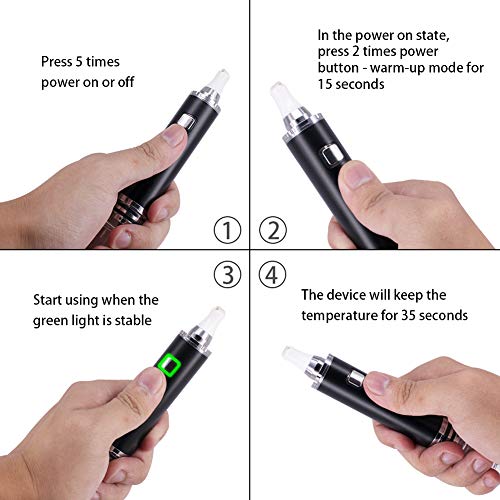 Press 5 times power on or off

①

In the power on state, press 2 times power button - warm-up mode for 15 seconds

②

③

Start using when the green light is stable

④

The device will keep the temperature for 35 seconds