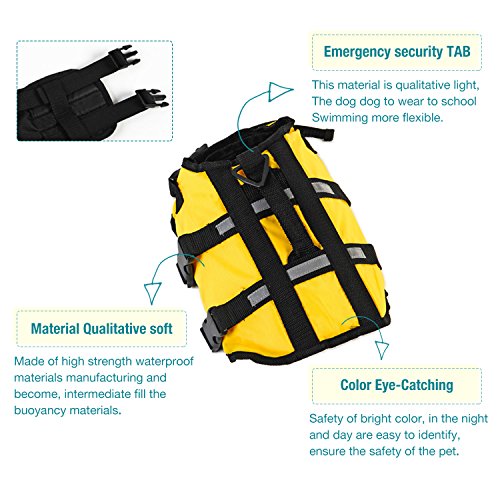 Emergency security TAB

This material is qualitative light, The dog dog to wear to school Swimming more flexible.

Material Qualitative soft

Made of high strength waterproof materials manufacturing and become, intermediate fill the buoyancy materials.

Color Eye-Catching

Safety of bright color, in the night and day are easy to identify, ensure the safety of the pet.