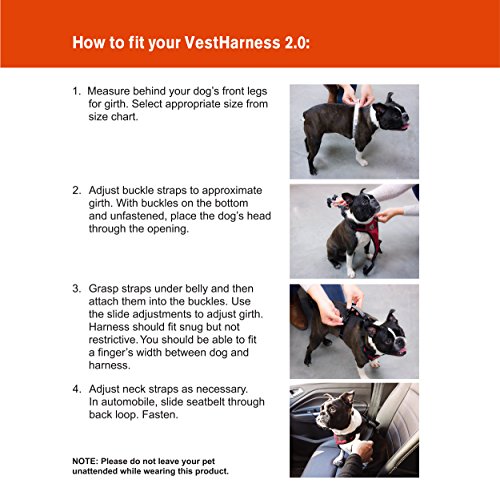 How to fit your VestHarness 2.0:

1. Measure behind your dog's front legs for girth. Select appropriate size from size chart.

2. Adjust buckle straps to approximate girth. With buckles on the bottom and unfastened, place the dog's head through the opening.

3. Grasp straps under belly and then attach them into the buckles. Use the slide adjustments to adjust girth. Harness should fit snug but not restrictive. You should be able to fit a finger's width between dog and harness.

4. Adjust neck straps as necessary. In automobile, slide seatbelt through back loop. Fasten.

NOTE: Please do not leave your pet unattended while wearing this product.