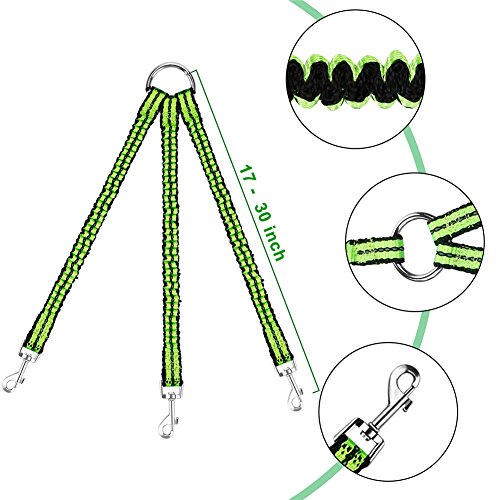 17 - 30 inch