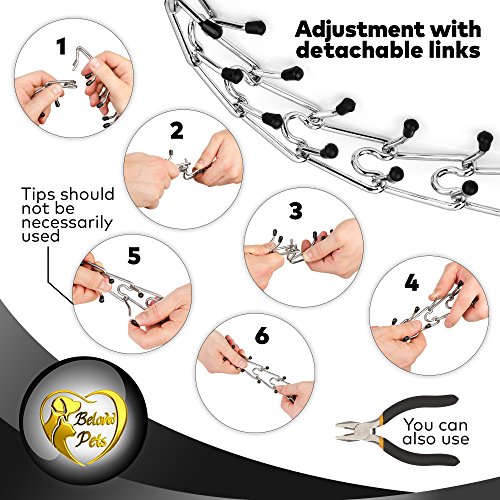 Adjustment with detachable links

1

2

Tips should not be necessarily used

3

5

4

6

Beloved Pets

You can also use