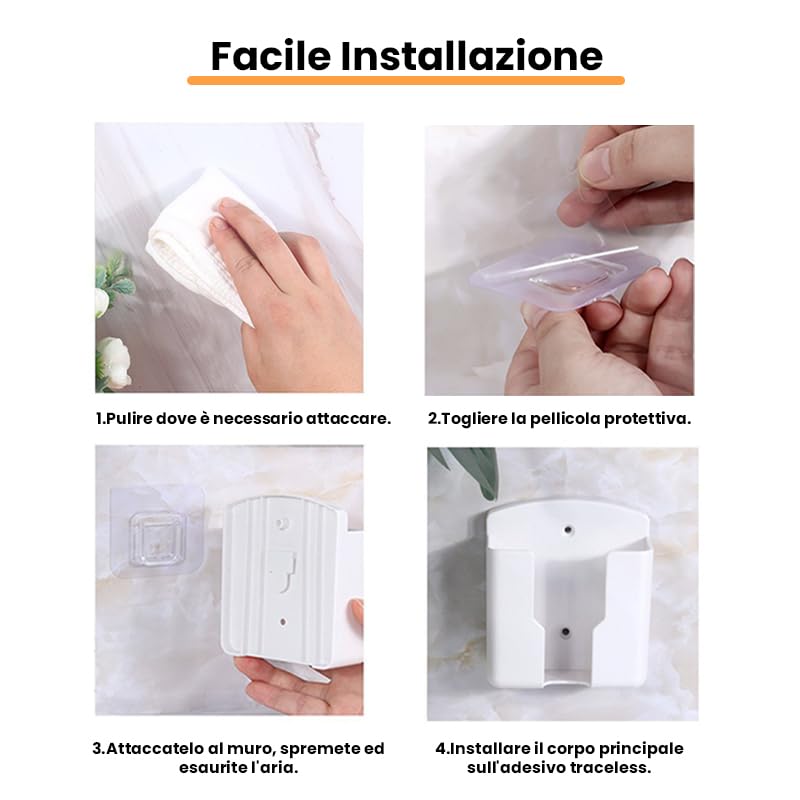 Facile Installazione

1.Pulire dove è necessario attaccare.

2.Togliere la pellicola protettiva.

3.Attaccatelo al muro, spremete ed esaurite l'aria.

4.Installare il corpo principale sull'adesivo traceless.