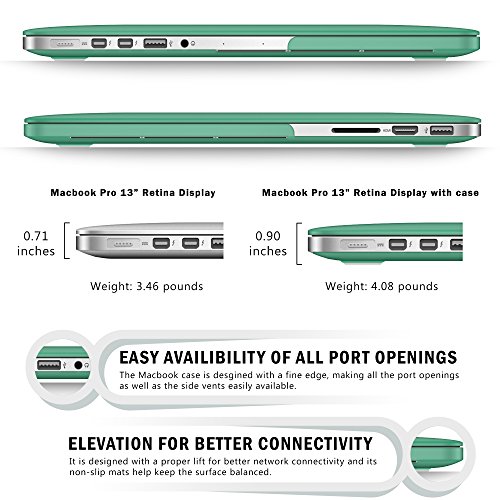 Macbook Pro 13" Retina Display

0.71 inches

Weight: 3.46 pounds

Macbook Pro 13" Retina Display with case

0.90 inches

Weight: 4.08 pounds

EASY AVAILIBILITY OF ALL PORT OPENINGS

The Macbook case is desgined with a fine edge, making all the port openings as well as the side vents easily available.

ELEVATION FOR BETTER CONNECTIVITY

It is designed with a proper lift for better network connectivity and its non-slip mats help keep the surface balanced.