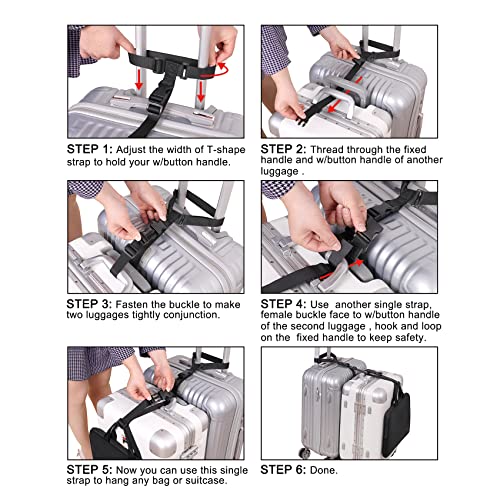 STEP 1: Adjust the width of T-shape strap to hold your w/button handle.

STEP 2: Thread through the fixed handle and w/button handle of another luggage .

STEP 3: Fasten the buckle to make two luggages tightly conjunction.

STEP 4: Use another single strap, female buckle face to w/button handle of the second luggage , hook and loop on the fixed handle to keep safety.

STEP 5: Now you can use this single strap to hang any bag or suitcase.

STEP 6: Done.