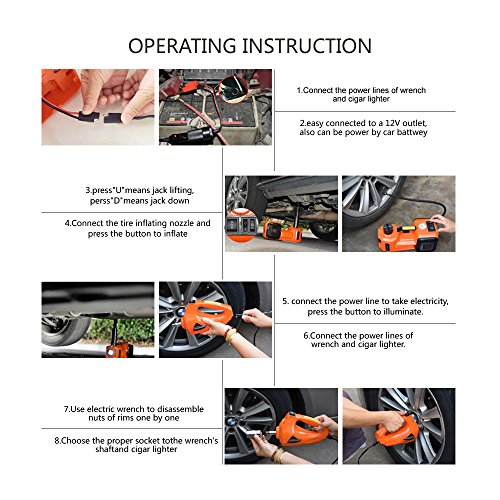 OPERATING INSTRUCTION

1.Connect the power lines of wrench and cigar lighter

2.easy connected to a 12V outlet, also can be power by car battwey

3.press"U"means jack lifting, perss"D"means jack down

4.Connect the tire inflating nozzle and press the button to inflate

5. connect the power line to take electricity, press the button to illuminate.

6.Connect the power lines of wrench and cigar lighter.

7.Use electric wrench to disassemble nuts of rims one by one

8.Choose the proper socket tothe wrench's shaftand cigar lighter