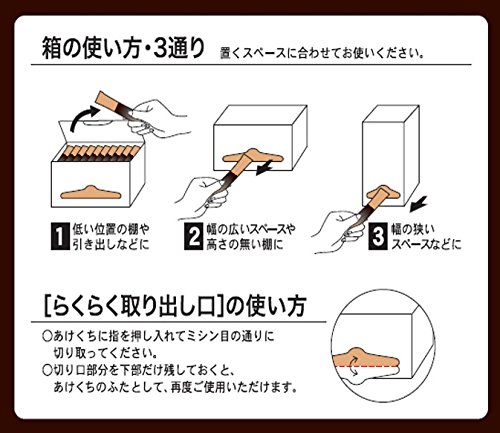 箱の使い方・3通り 置くスペースに合わせてお使いください。

1 低い位置の棚や引き出しなどに

2 幅の広いスペースや高さの無い棚に

3 幅の狭いスペースなどに

[らくらく取り出し口]の使い方

○あけくちに指を押し入れてミシン目の通りに切り取ってください。
○切り口部分を下部だけ残しておくと、あけくちのふたとして、再度ご使用いただけます。