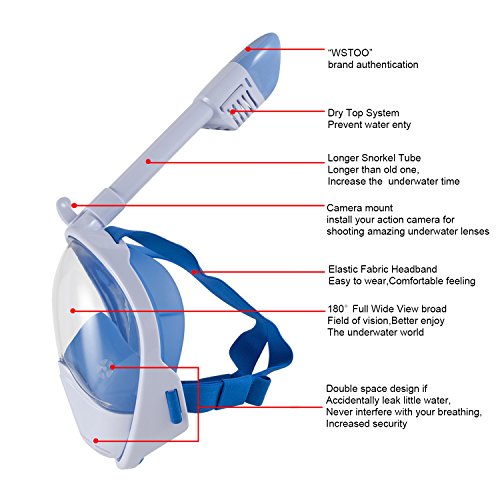 "WSTOO"
brand authentication

Dry Top System
Prevent water enty

Longer Snorkel Tube
Longer than old one,
Increase the underwater time

Camera mount
install your action camera for
shooting amazing underwater lenses

Elastic Fabric Headband
Easy to wear,Comfortable feeling

180° Full Wide View broad
Field of vision,Better enjoy
The underwater world

Double space design if
Accidentally leak little water,
Never interfere with your breathing,
Increased security