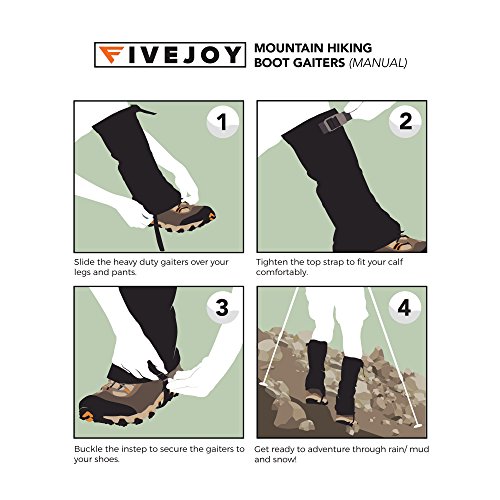 FIVEJOY

MOUNTAIN HIKING BOOT GAITERS (MANUAL)

1

Slide the heavy duty gaiters over your legs and pants.

2

Tighten the top strap to fit your calf comfortably.

3

Buckle the instep to secure the gaiters to your shoes.

4

Get ready to adventure through rain/ mud and snow!