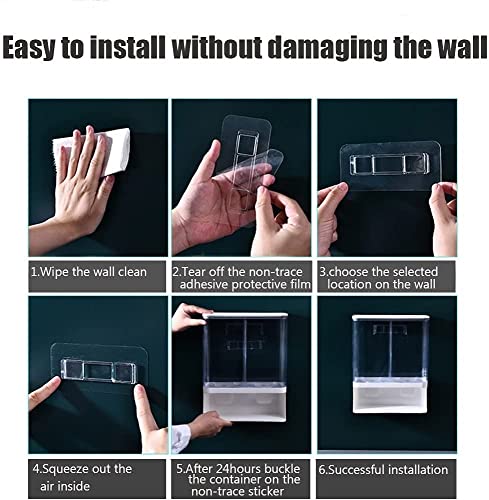 Easy to install without damaging the wall

1.Wipe the wall clean

2.Tear off the non-trace adhesive protective film

3.choose the selected location on the wall

4.Squeeze out the air inside

5.After 24hours buckle the container on the non-trace sticker

6.Successful installation