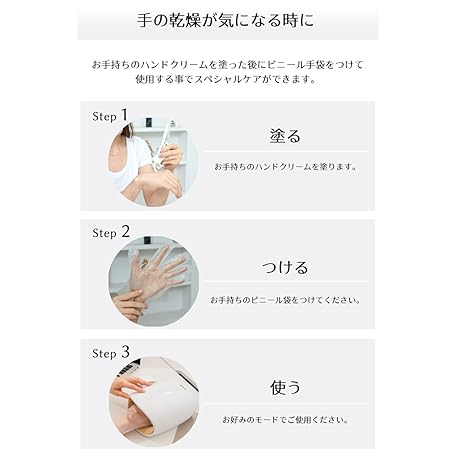 手の乾燥が気になる時に

お手持ちのハンドクリームを塗った後にビニール手袋をつけて使用する事でスペシャルケアができます。

Step 1

塗る

お手持ちのハンドクリームを塗ります。

Step 2

つける

お手持ちのビニール袋をつけてください。

Step 3

使う

お好みのモードでご使用ください。