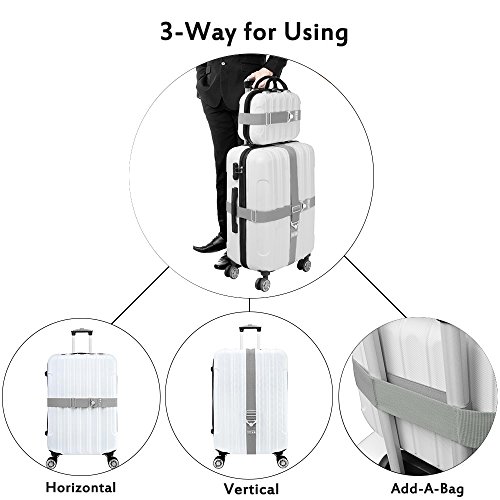 3-Way for Using

Horizontal

Vertical

Add-A-Bag