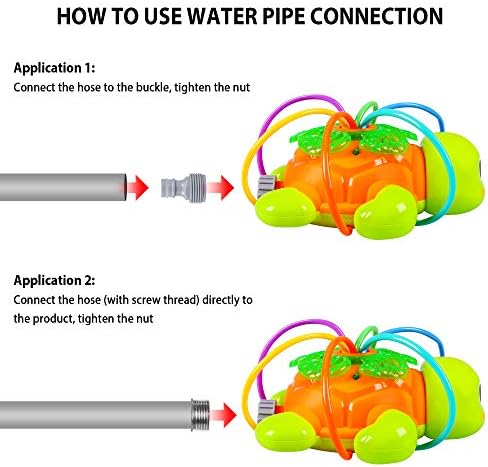 HOW TO USE WATER PIPE CONNECTION

Application 1:
Connect the hose to the buckle, tighten the nut

Application 2:
Connect the hose (with screw thread) directly to the product, tighten the nut