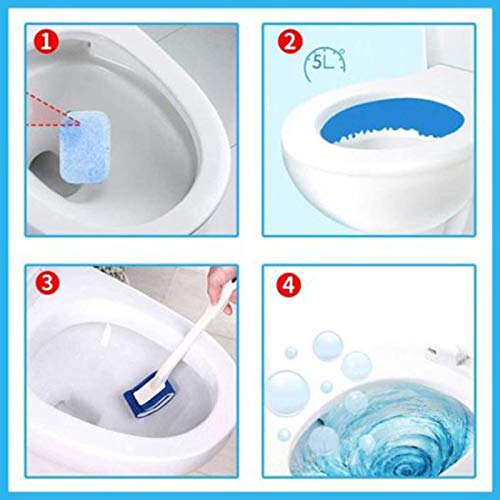 1

2

5L

3

4