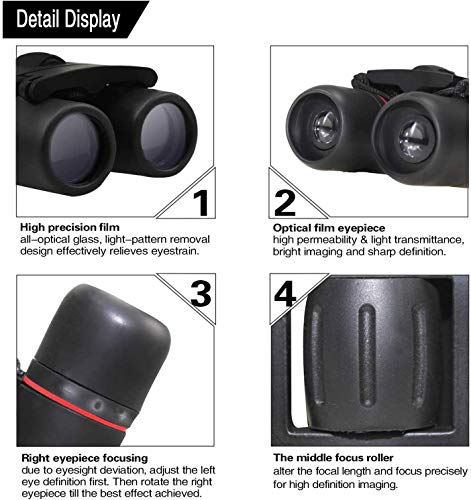 Detail Display

1

High precision film
all–optical glass, light–pattern removal design effectively relieves eyestrain.

2

Optical film eyepiece
high permeability & light transmittance, bright imaging and sharp definition.

3

Right eyepiece focusing
due to eyesight deviation, adjust the left eye definition first. Then rotate the right eyepiece till the best effect achieved.

4

The middle focus roller
alter the focal length and focus precisely for high definition imaging.