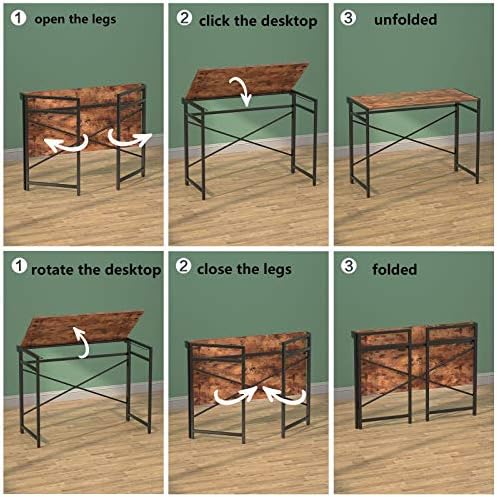 1 open the legs

2 click the desktop

3 unfolded

1 rotate the desktop

2 close the legs

3 folded