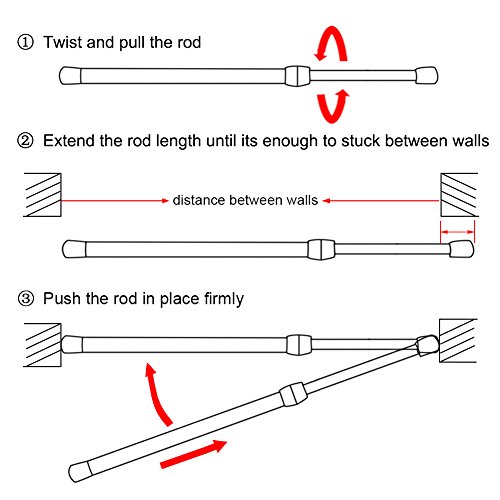 ① Twist and pull the rod

② Extend the rod length until its enough to stuck between walls

distance between walls

③ Push the rod in place firmly