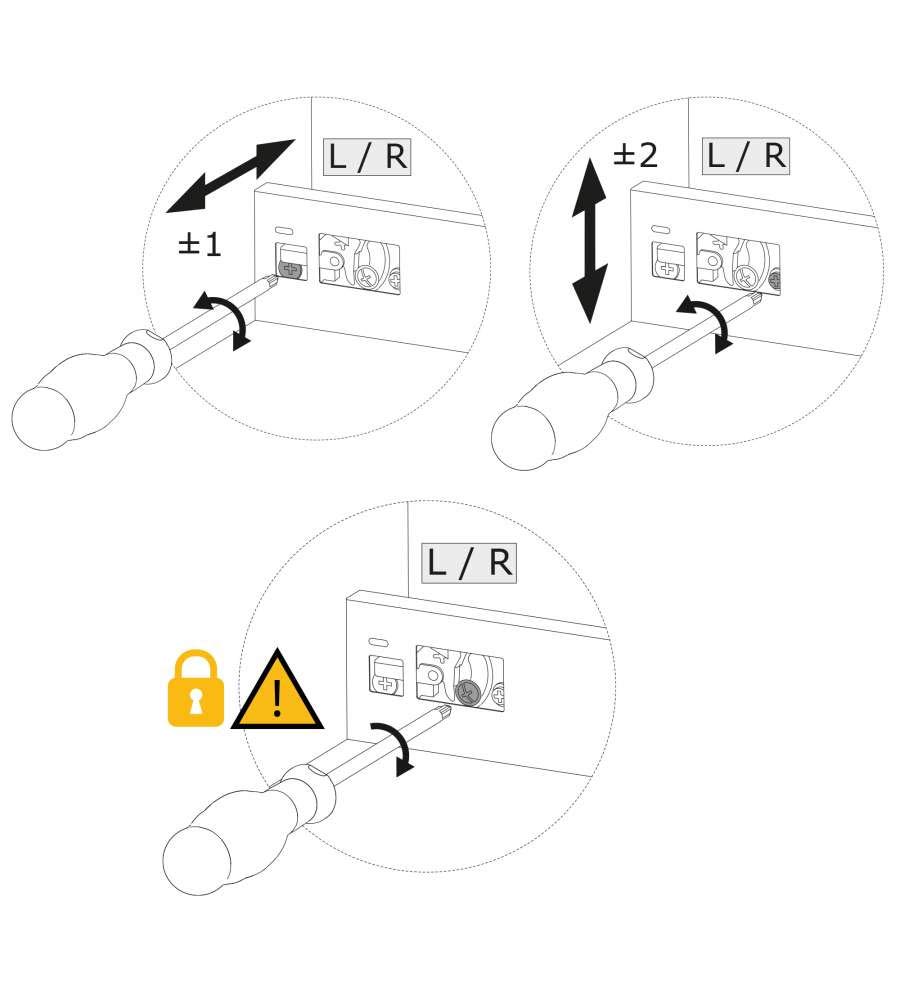 L / R

±1

±2

L / R

L / R

!