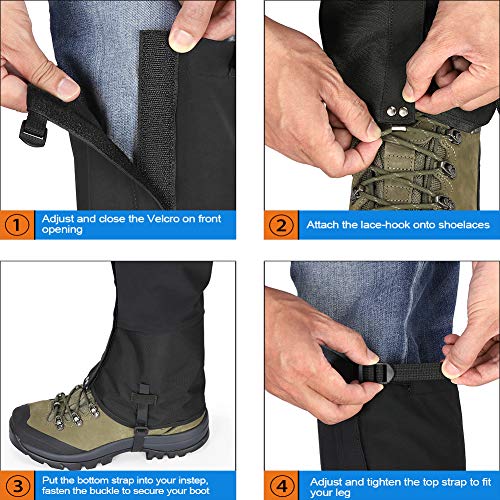 1 Adjust and close the Velcro on front opening

2 Attach the lace-hook onto shoelaces

3 Put the bottom strap into your instep, fasten the buckle to secure your boot

4 Adjust and tighten the top strap to fit your leg