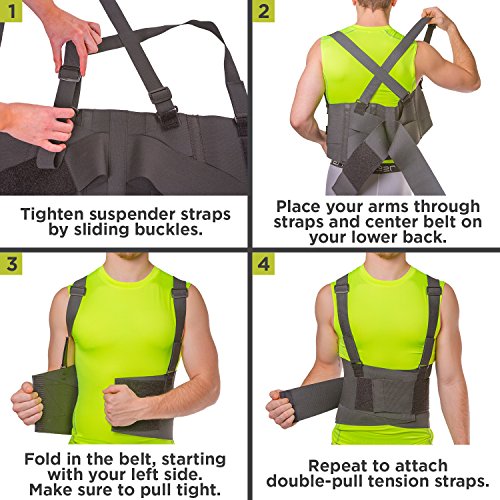 1

Tighten suspender straps by sliding buckles.

2

Place your arms through straps and center belt on your lower back.

3

Fold in the belt, starting with your left side. Make sure to pull tight.

4

Repeat to attach double-pull tension straps.